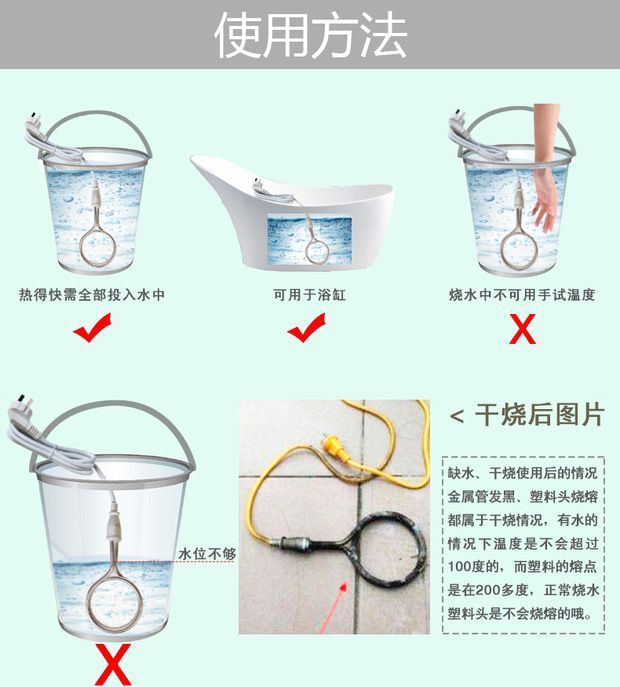 使用方法

热得快需全部投入水中

可用于浴缸

烧水中不可用手试温度

X

水位不够

X

< 干烧后图片

缺水、干烧使用后的情况金属管发黑、塑料头烧熔都属于干烧情况，有水的情况下温度是不会超过100度的，而塑料的熔点是在200多度，正常烧水塑料头是不会烧熔的哦。